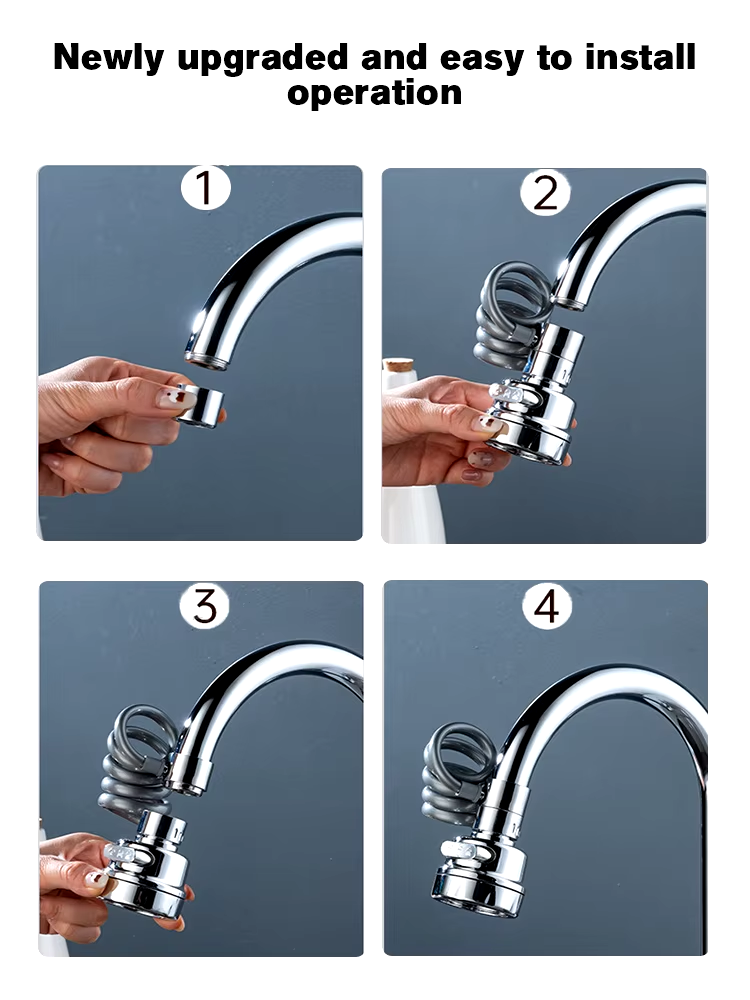 Newly upgraded and easy to install operation

1

2

3

4