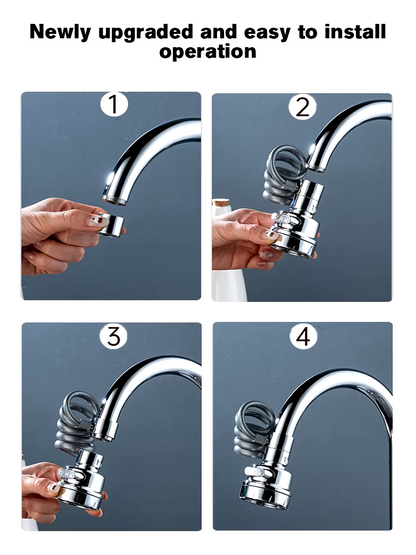 Newly upgraded and easy to install operation

1

2

3

4