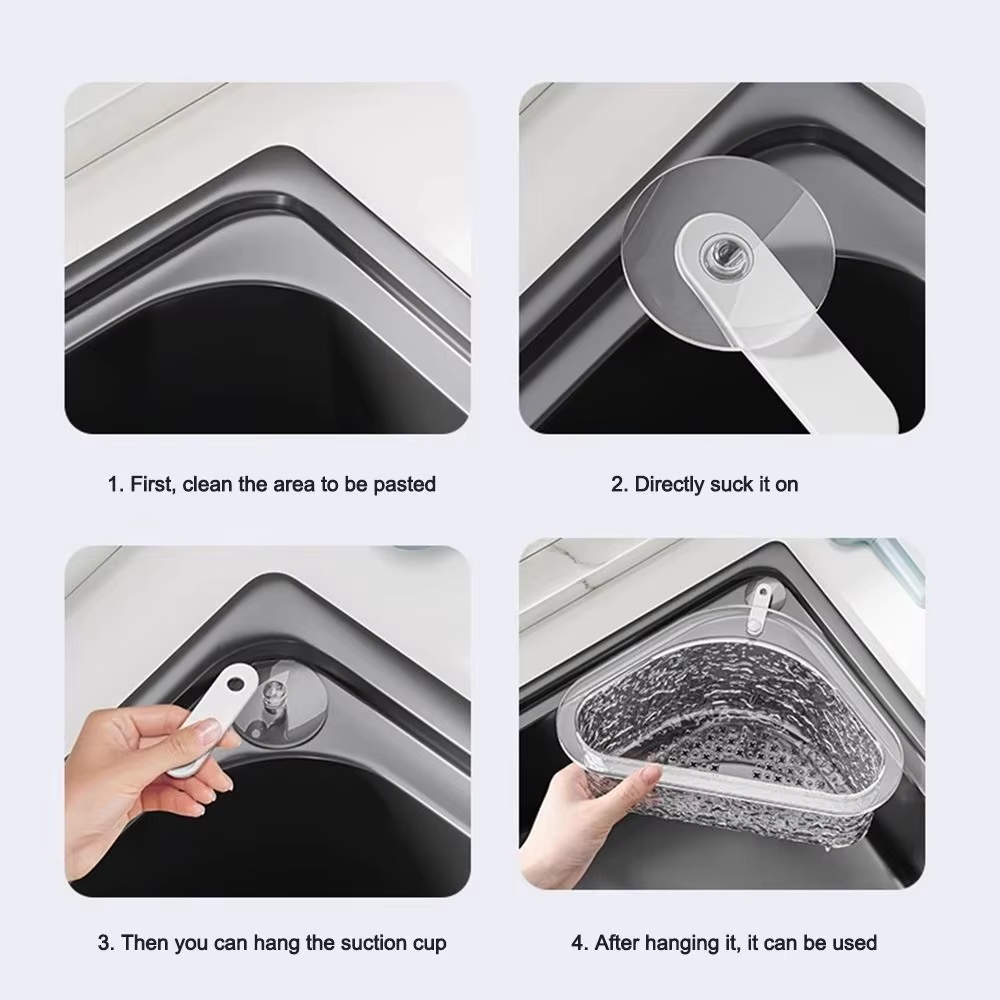 1. First, clean the area to be pasted

2. Directly suck it on

3. Then you can hang the suction cup

4. After hanging it, it can be used