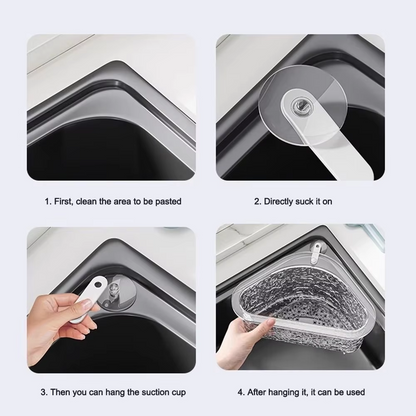 1. First, clean the area to be pasted

2. Directly suck it on

3. Then you can hang the suction cup

4. After hanging it, it can be used