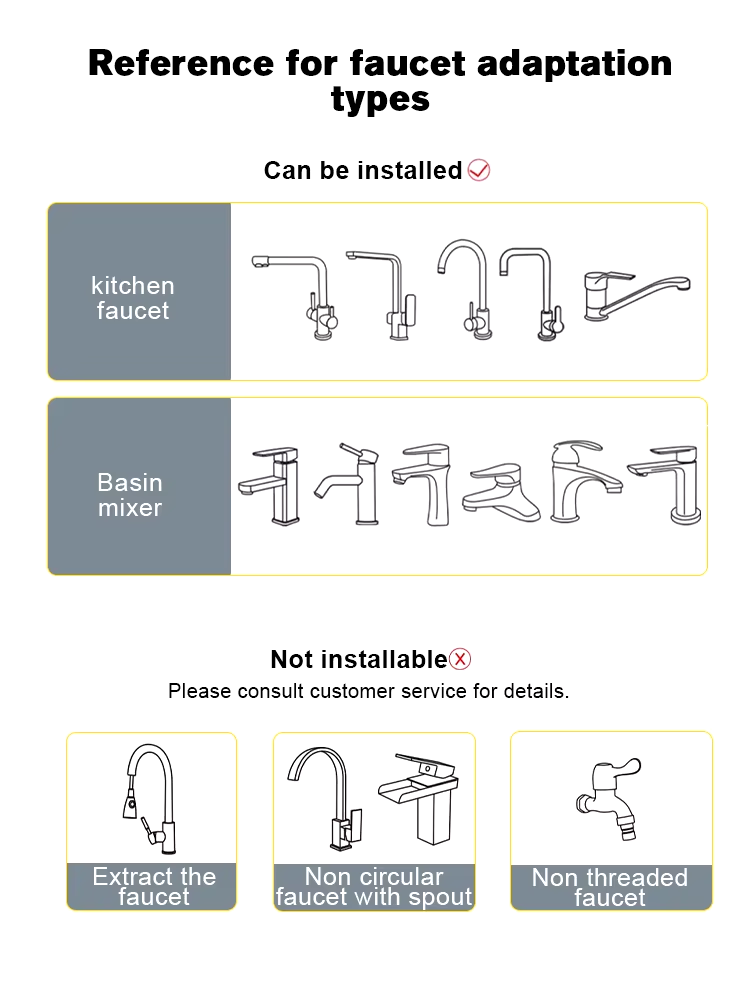 Reference for faucet adaptation types

Can be installed

kitchen faucet

Basin mixer

Not installable

Please consult customer service for details.

Extract the faucet

Non circular faucet with spout

Non threaded faucet