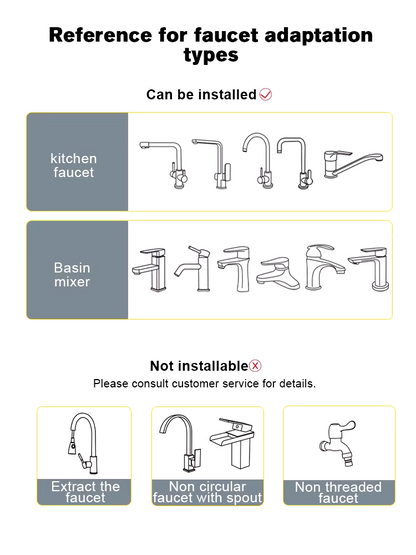 Reference for faucet adaptation types

Can be installed

kitchen faucet

Basin mixer

Not installable

Please consult customer service for details.

Extract the faucet

Non circular faucet with spout

Non threaded faucet